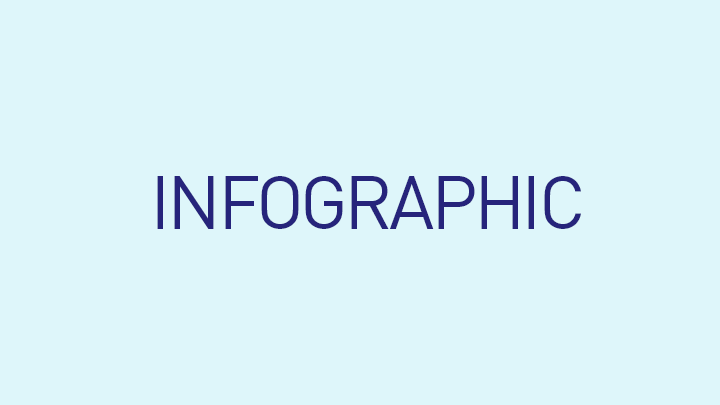 INFOGRAPHIC